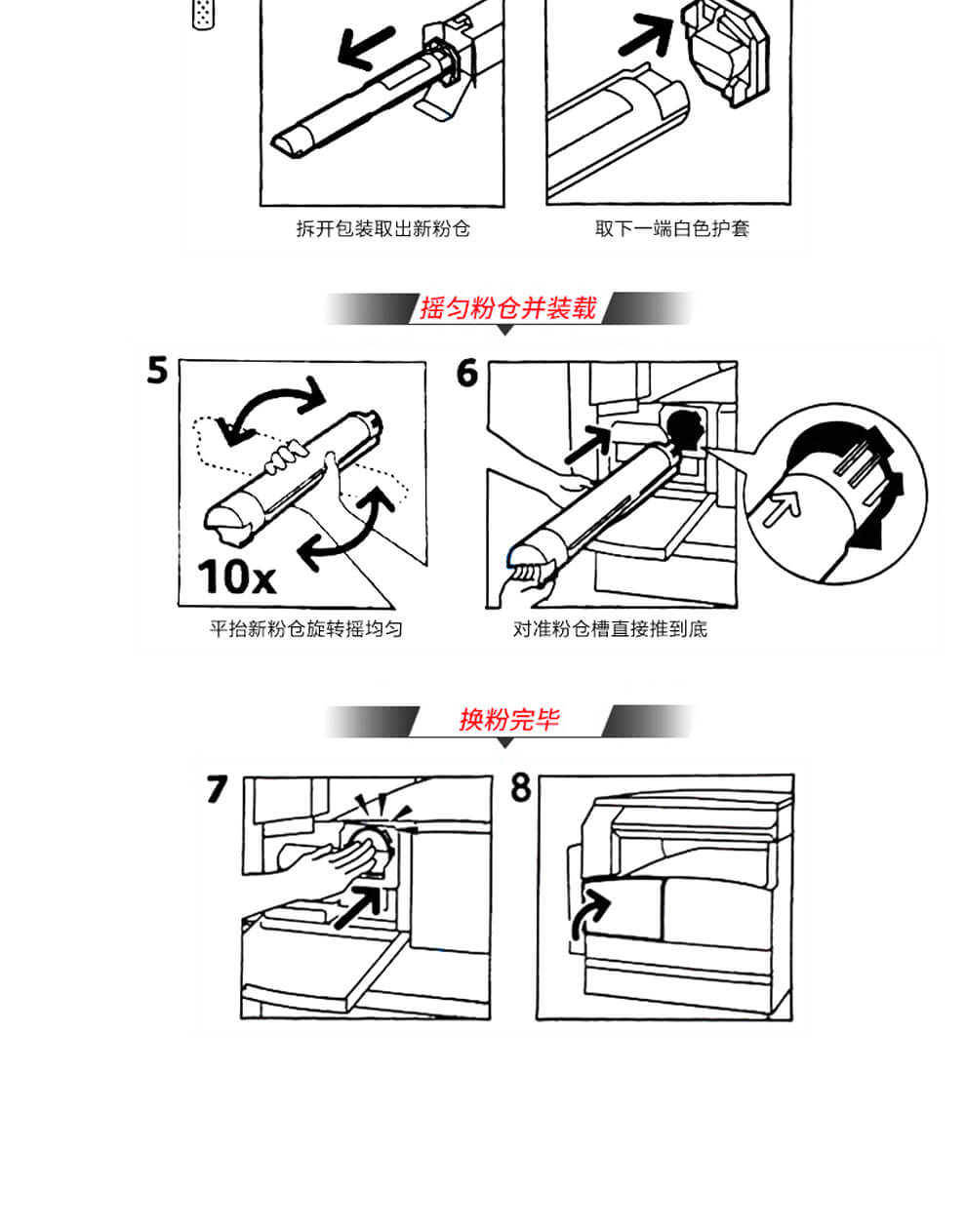 拆开包装取出新粉仓

取下一端白色护套

摇匀粉仓并装载

5

10x

平抬新粉仓旋转摇均匀

6

对准粉仓槽直接推到底

换粉完毕

7

8