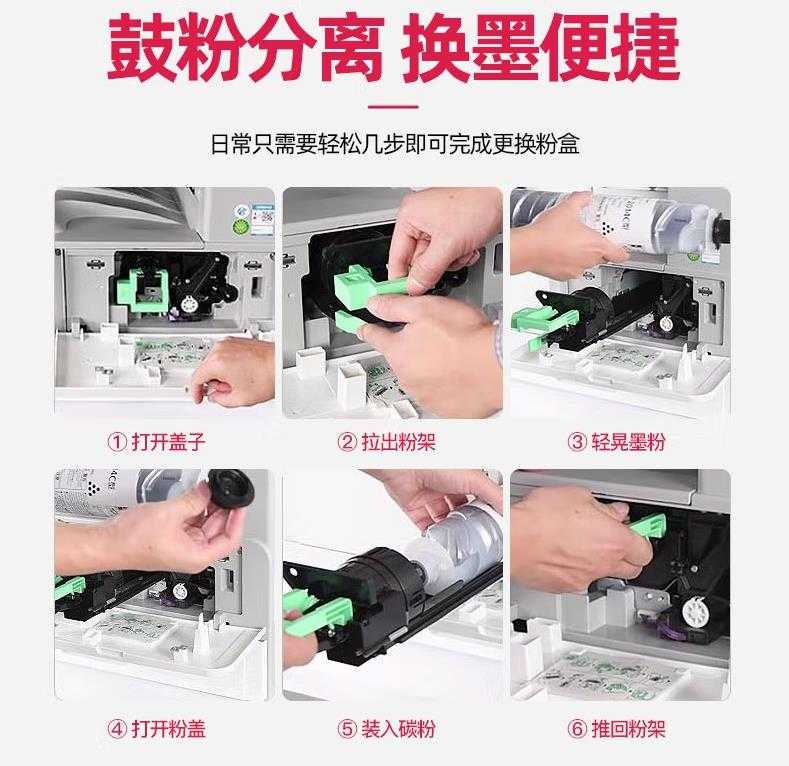 鼓粉分离 换墨便捷

日常只需要轻松几步即可完成更换粉盒

① 打开盖子

② 拉出粉架

③ 轻晃墨粉

④ 打开粉盖

⑤ 装入碳粉

⑥ 推回粉架